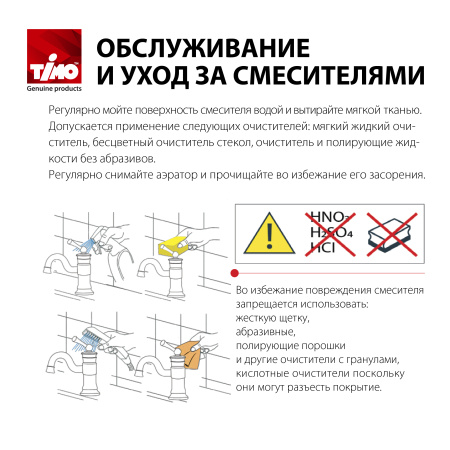 TIMO
Genuine products

ОБСЛУЖИВАНИЕ И УХОД ЗА СМЕСИТЕЛЯМИ

Регулярно мойте поверхность смесителя водой и вытирайте мягкой тканью. Допускается применение следующих очистителей: мягкий жидкий очиститель, бесцветный очиститель стекол, очиститель и полирующие жидкости без абразивов.
Регулярно снимайте аэратор и прочищайте во избежание его засорения.

!

$HNO_3$
$H_2SO_4$
$HCl$

Во избежание повреждения смесителя запрещается использовать:
жесткую щетку,
абразивные,
полирующие порошки
и другие очистители с гранулами,
кислотные очистители поскольку
они могут разъесть покрытие.